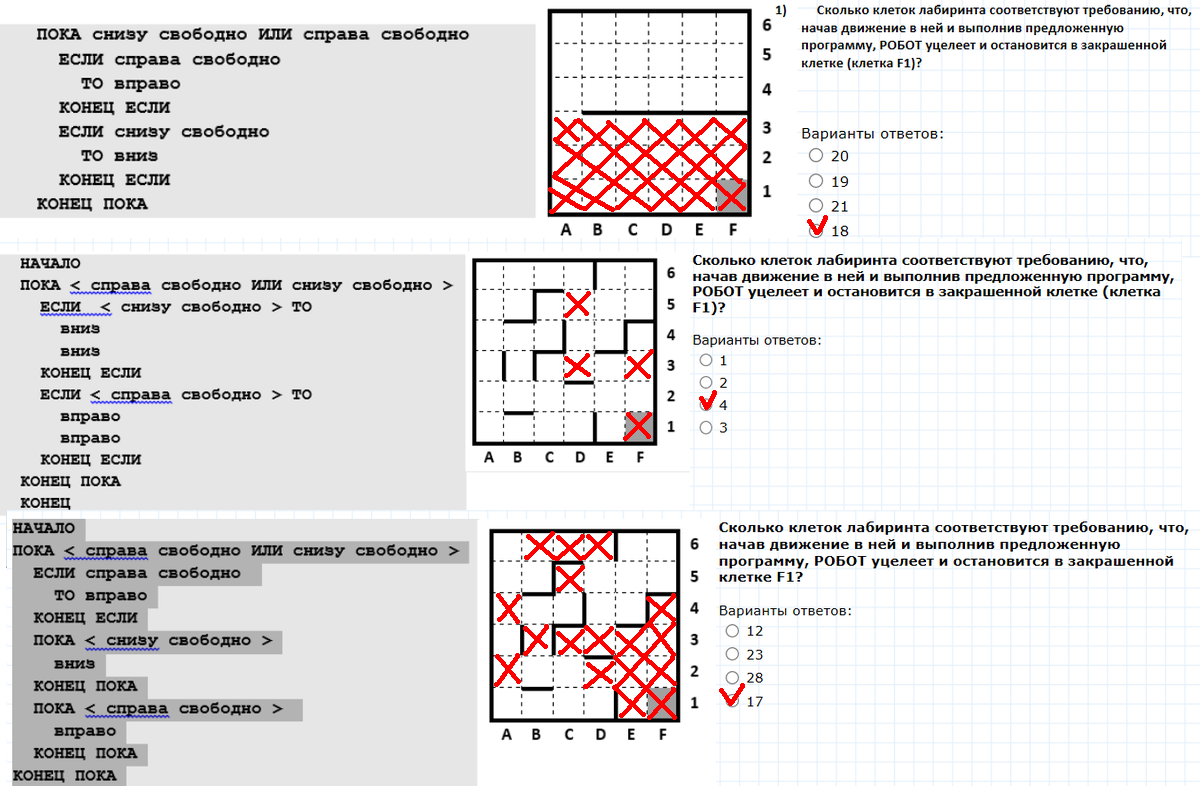 ПОКА снизу свободно ИЛИ справа свободно
ЕСЛИ справа свободно
ТО вправо
КОНЕЦ ЕСЛИ
ЕСЛИ снизу свободно
ТО вниз
КОНЕЦ ЕСЛИ
КОНЕЦ ПОКА

6
5
4
3
2
1
A B C D E F

1) Сколько клеток лабиринта соответствуют требованию, что, начав движение в ней и выполнив предложенную программу, РОБОТ уцелеет и остановится в закрашенной клетке (клетка F1)?

Варианты ответов:
20
19
21
18

НАЧАЛО
ПОКА < справа свободно ИЛИ снизу свободно >
ЕСЛИ < снизу свободно > ТО
вниз
вниз
КОНЕЦ ЕСЛИ
ЕСЛИ < справа свободно > ТО
вправо
вправо
КОНЕЦ ЕСЛИ
КОНЕЦ ПОКА
КОНЕЦ

6
5
4
3
2
1
A B C D E F

Сколько клеток лабиринта соответствуют требованию, что, начав движение в ней и выполнив предложенную программу, РОБОТ уцелеет и остановится в закрашенной клетке (клетка F1)?

Варианты ответов:
1
2
4
3

НАЧАЛО
ПОКА < справа свободно ИЛИ снизу свободно >
ЕСЛИ справа свободно
ТО вправо
КОНЕЦ ЕСЛИ
ПОКА < снизу свободно >
вниз
КОНЕЦ ПОКА
ПОКА < справа свободно >
вправо
КОНЕЦ ПОКА
КОНЕЦ ПОКА

6
5
4
3
2
1
A B C D E F

Сколько клеток лабиринта соответствуют требованию, что, начав движение в ней и выполнив предложенную программу, РОБОТ уцелеет и остановится в закрашенной клетке F1?

Варианты ответов:
12
23
28
17