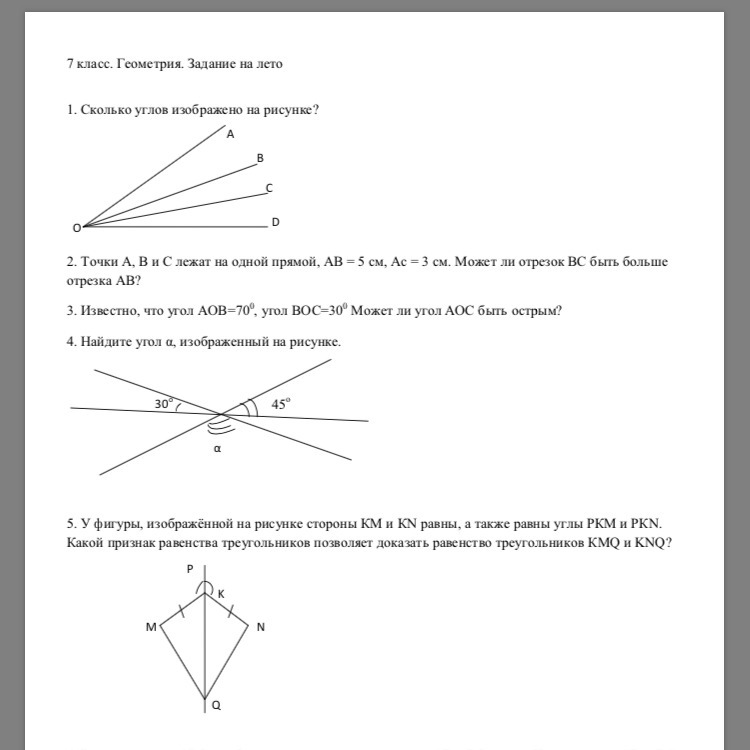 7 класс. Геометрия. Задание на лето

1. Сколько углов изображено на рисунке?

A
B
C
O
D

2. Точки A, B и C лежат на одной прямой, AB = 5 см, Ac = 3 см. Может ли отрезок BC быть больше отрезка AB?

3. Известно, что угол AOB=$70^0$, угол BOC=$30^0$ Может ли угол AOC быть острым?

4. Найдите угол α, изображенный на рисунке.

$30^o$
$45^o$
α

5. У фигуры, изображённой на рисунке стороны KM и KN равны, а также равны углы PKM и PKN. Какой признак равенства треугольников позволяет доказать равенство треугольников KMQ и KNQ?

P
K
M
N
Q